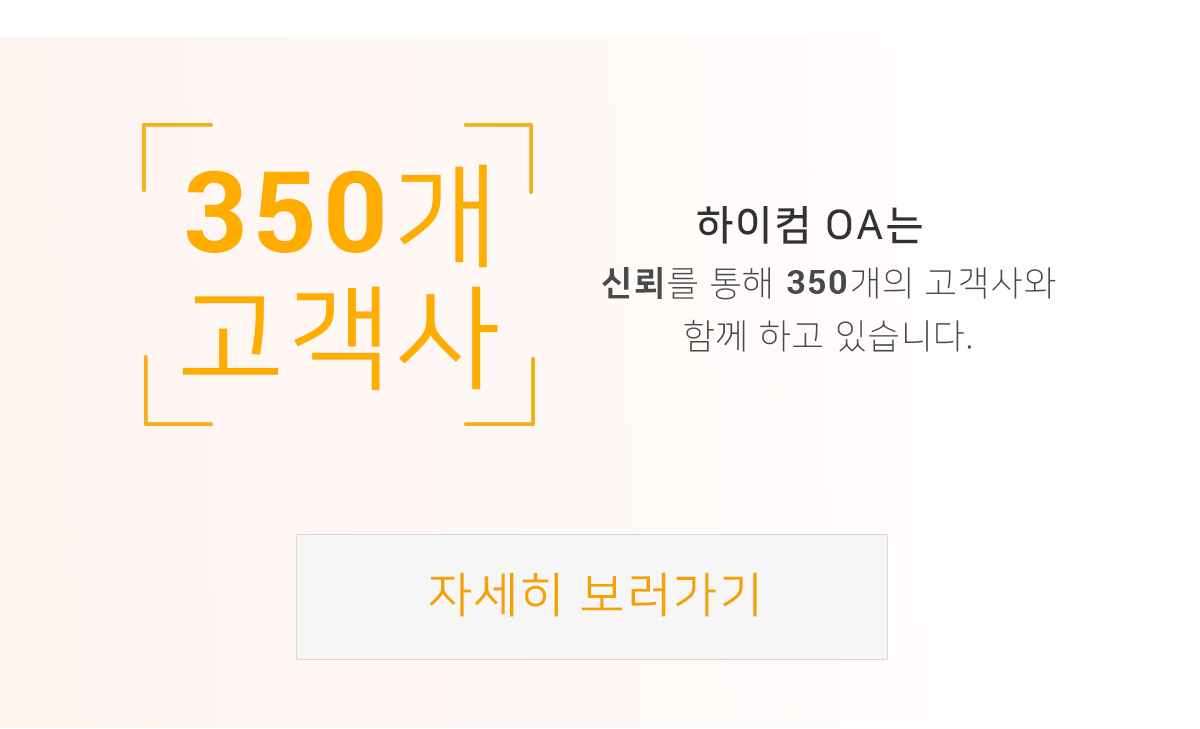 350개
고객사

하이컴 OA는
신뢰를 통해 350개의 고객사와
함께 하고 있습니다.

자세히 보러가기